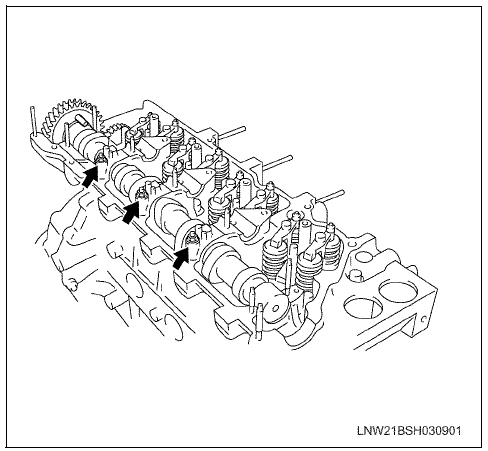 LNW21BSH030901