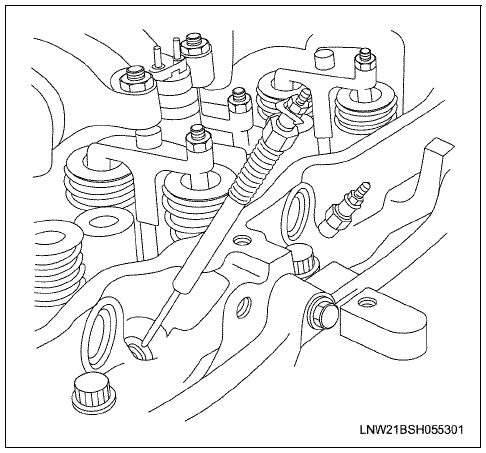 LNW21BSH055301