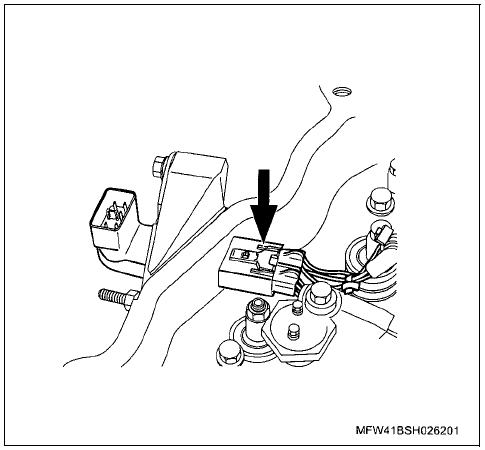 MFW41BSH026201