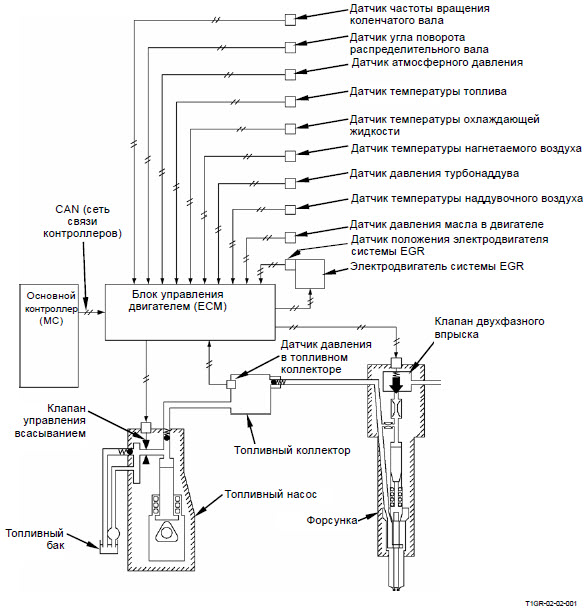 Датчик частоты вращения коленчатого вала

Датчик угла поворота распределительного вала

Датчик атмосферного давления

Датчик температуры топлива

Датчик температуры охлаждающей жидкости

Датчик температуры нагнетаемого воздуха

Датчик давления турбонаддува

Датчик температуры наддувочного воздуха

Датчик давления масла в двигателе

Датчик положения электродвигателя системы EGR

Электродвигатель системы EGR

CAN (сеть связи контроллеров)

Основной контроллер (MC)

Блок управления двигателем (ECM)

Клапан двухфазного впрыска

Датчик давления в топливном коллекторе

Клапан управления всасыванием

Топливный коллектор

Топливный насос

Форсунка

Топливный бак

T1GR-02-02-001