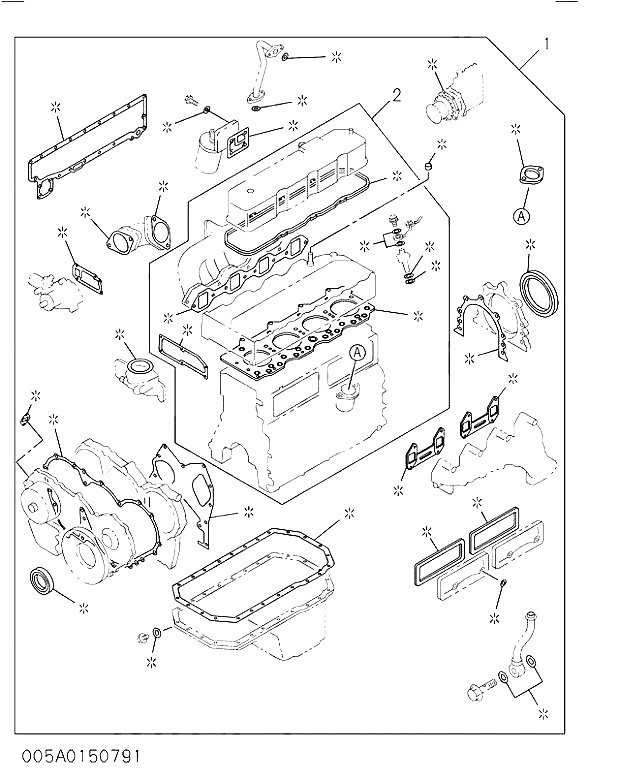 1
2
A
A
005A0150791