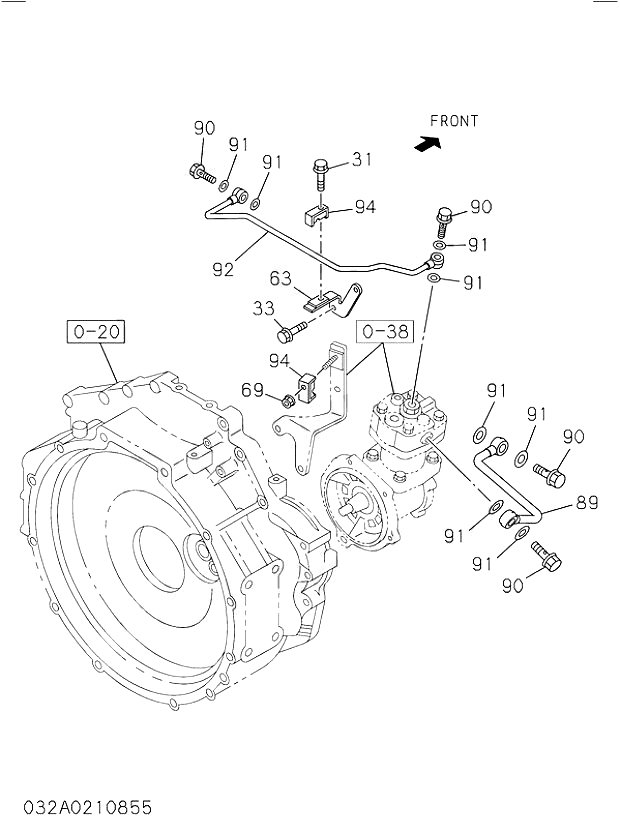 FRONT

90
91
91
31
94
90
91
92
63
91
33
0-20
0-38
94
69
91
91
90
89
91
91
90

032A0210855