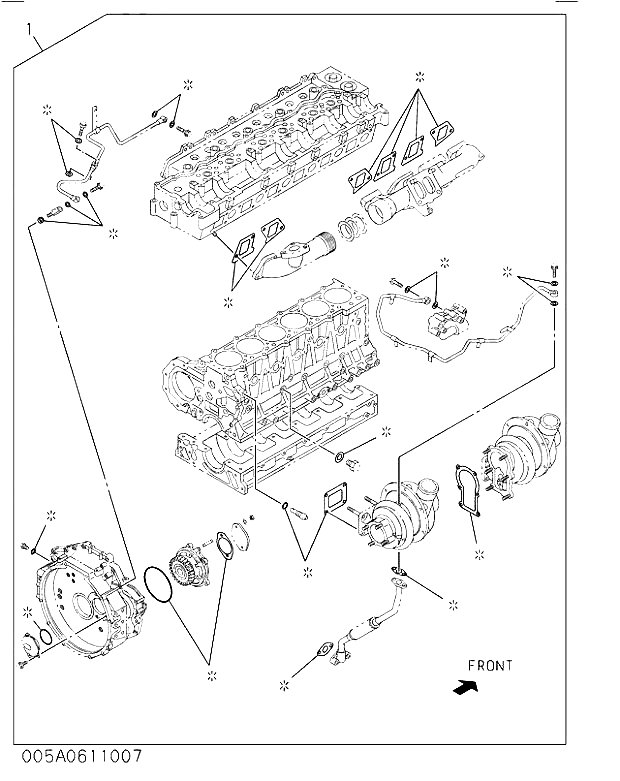 1

※
※
※
※
※
※
※
※
※
※
※
※
※
※
※
※

FRONT

005A0611007