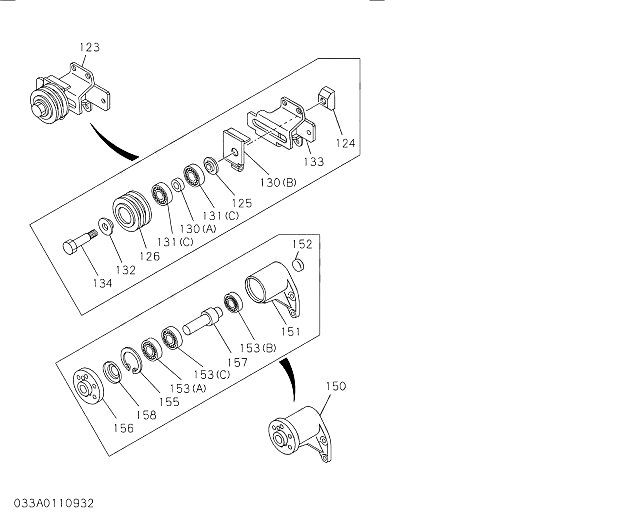 123
124
133
130(B)
125
131(C)
130(A)
131(C)
126
132
134
152
151
153(B)
157
153(C)
153(A)
155
158
156
150
033A0110932